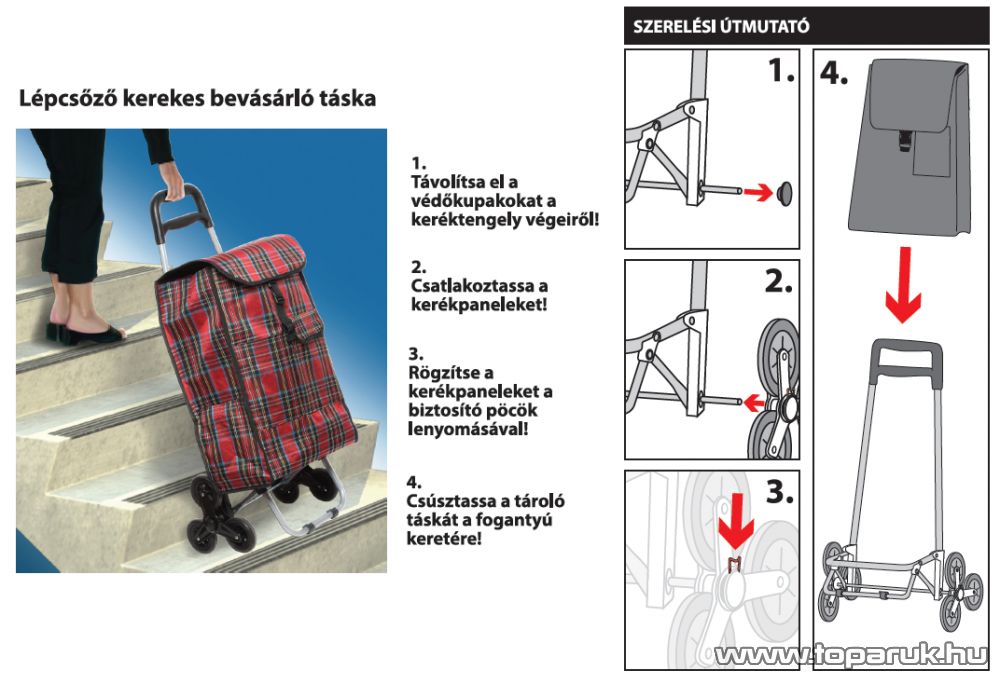 Lépcsőző kerekes bevásárló táska

1.
Távolítsa el a védőkupakokat a keréktengely végeiről!

2.
Csatlakoztassa a kerékpaneleket!

3.
Rögzítse a kerékpaneleket a biztosító pöcök lenyomásával!

4.
Csúsztassa a tároló táskát a fogantyú keretére!

SZERELÉSI ÚTMUTATÓ

1.

2.

3.

4.

www.toparuk.hu