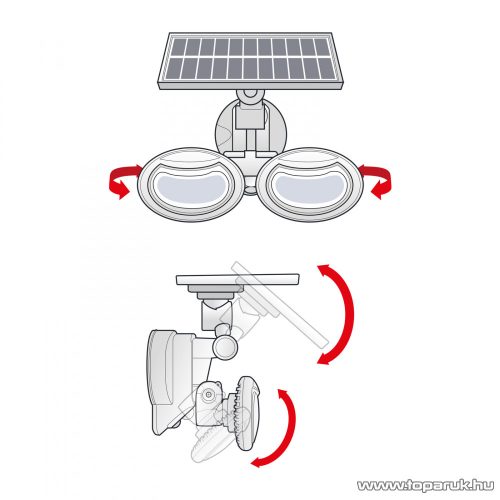 www.toparuk.hu