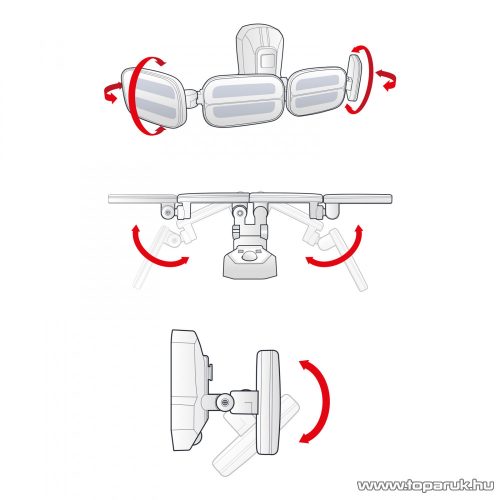 www.toparuk.hu