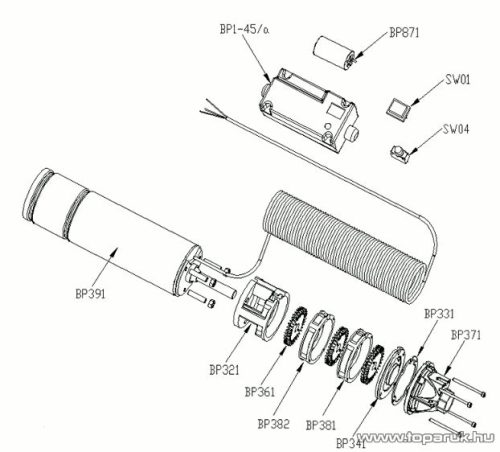 BP1-45/a
BP871
SW01
SW04
BP391
BP331
BP371
BP321
BP361
BP382
BP381
BP341
www.toparuk.hu